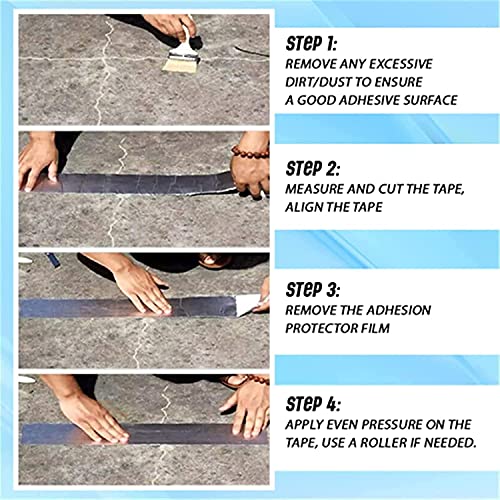 STEP 1:
REMOVE ANY EXCESSIVE DIRT/DUST TO ENSURE A GOOD ADHESIVE SURFACE

STEP 2:
MEASURE AND CUT THE TAPE, ALIGN THE TAPE

STEP 3:
REMOVE THE ADHESION PROTECTOR FILM

STEP 4:
APPLY EVEN PRESSURE ON THE TAPE, USE A ROLLER IF NEEDED.