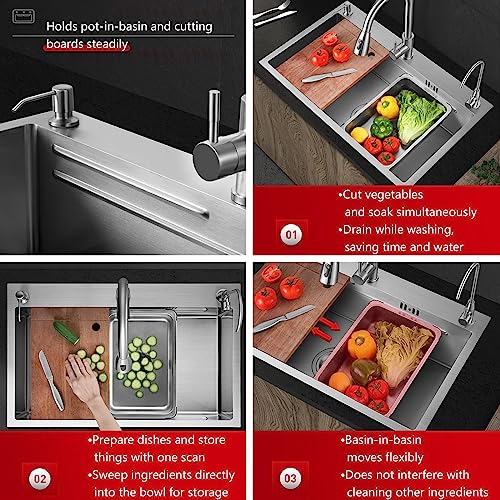 Holds pot-in-basin and cutting boards steadily

01

•Cut vegetables and soak simultaneously
•Drain while washing, saving time and water

02

•Prepare dishes and store things with one scan
•Sweep ingredients directly into the bowl for storage

03

•Basin-in-basin moves flexibly
•Does not interfere with cleaning other ingredients