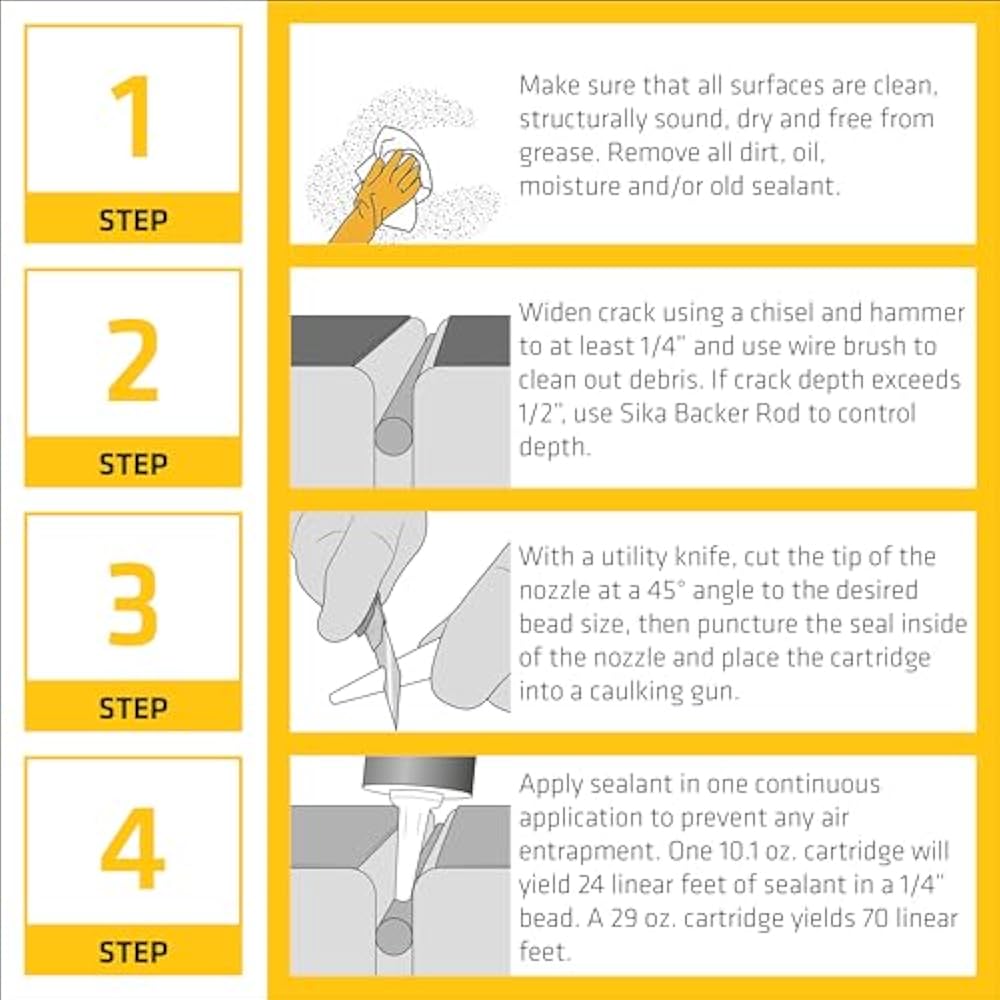 1

STEP

Make sure that all surfaces are clean, structurally sound, dry and free from grease. Remove all dirt, oil, moisture and/or old sealant.

2

STEP

Widen crack using a chisel and hammer to at least 1/4" and use wire brush to clean out debris. If crack depth exceeds 1/2", use Sika Backer Rod to control depth.

3

STEP

With a utility knife, cut the tip of the nozzle at a 45° angle to the desired bead size, then puncture the seal inside of the nozzle and place the cartridge into a caulking gun.

4

STEP

Apply sealant in one continuous application to prevent any air entrapment. One 10.1 oz. cartridge will yield 24 linear feet of sealant in a 1/4" bead. A 29 oz. cartridge yields 70 linear feet.