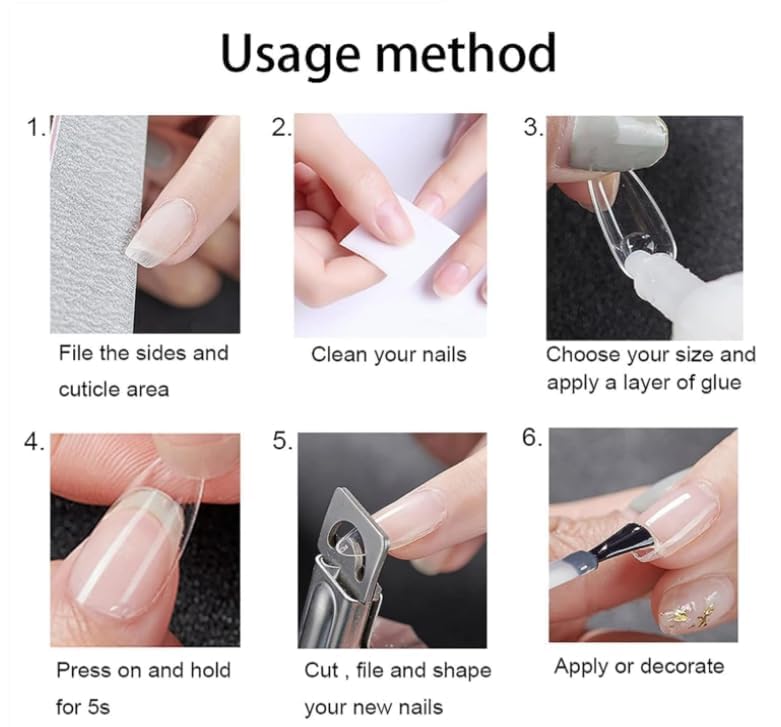 Usage method

1.

File the sides and cuticle area

2.

Clean your nails

3.

Choose your size and apply a layer of glue

4.

Press on and hold for 5s

5.

Cut , file and shape your new nails

6.

Apply or decorate