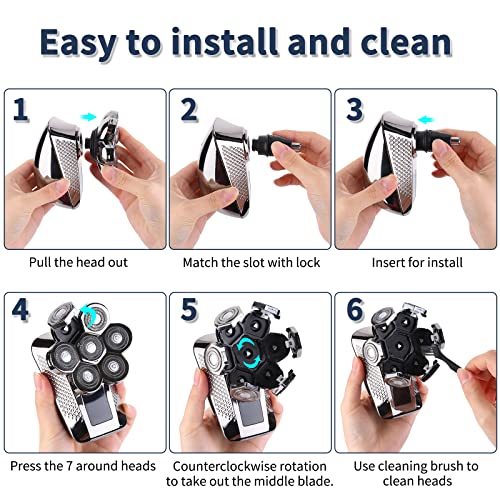 Easy to install and clean

1

Pull the head out

2

Match the slot with lock

3

Insert for install

4

Press the 7 around heads

5

Counterclockwise rotation to take out the middle blade.

6

Use cleaning brush to clean heads