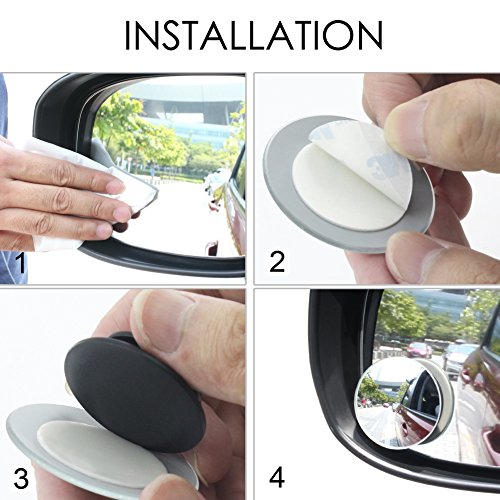 INSTALLATION

1

2

3

4