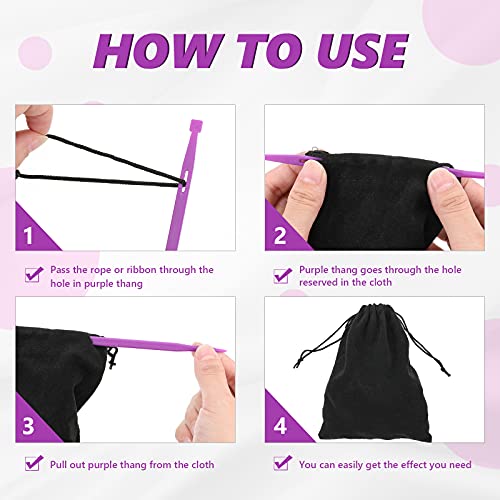 HOW TO USE

1

Pass the rope or ribbon through the hole in purple thang

2

Purple thang goes through the hole reserved in the cloth

3

Pull out purple thang from the cloth

4

You can easily get the effect you need