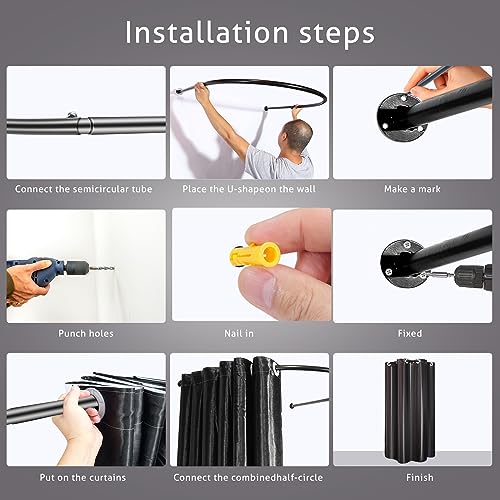 Installation steps

Connect the semicircular tube

Place the U-shapeon the wall

Make a mark

Punch holes

Nail in

Fixed

Put on the curtains

Connect the combinedhalf-circle

Finish