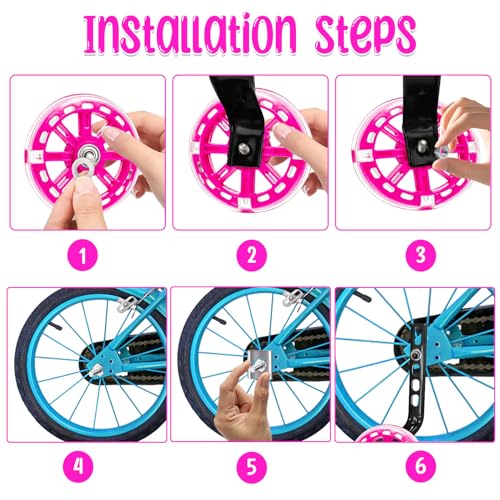 Installation Steps

1

2

3

4

5

6