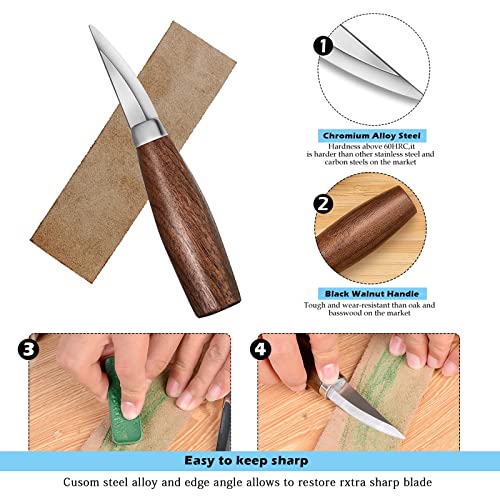 1

Chromium Alloy Steel

Hardness above 60HRC,it is harder than other stainless steel and carbon steels on the market

2

Black Walnut Handle

Tough and wear-resistant than oak and basswood on the market

3

4

Easy to keep sharp

Cusom steel alloy and edge angle allows to restore rxtra sharp blade