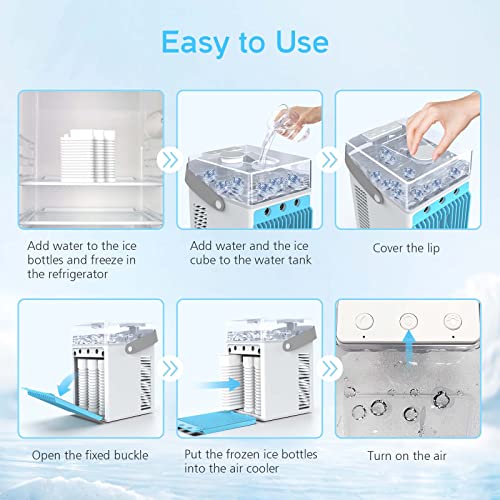 Easy to Use

Add water to the ice bottles and freeze in the refrigerator

Add water and the ice cube to the water tank

Cover the lip

Open the fixed buckle

Put the frozen ice bottles into the air cooler

Turn on the air