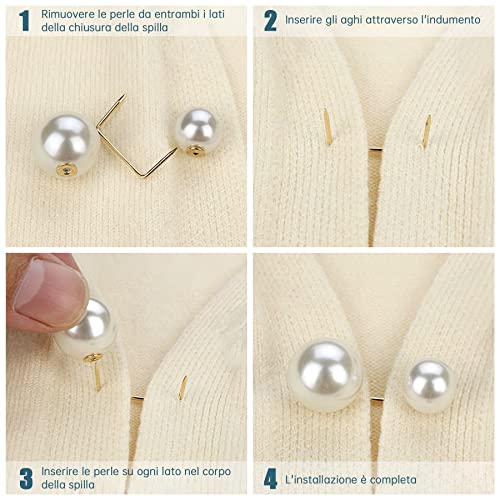 1 Rimuovere le perle da entrambi i lati della chiusura della spilla

2 Inserire gli aghi attraverso l'indumento

3 Inserire le perle su ogni lato nel corpo della spilla

4 L'installazione è completa