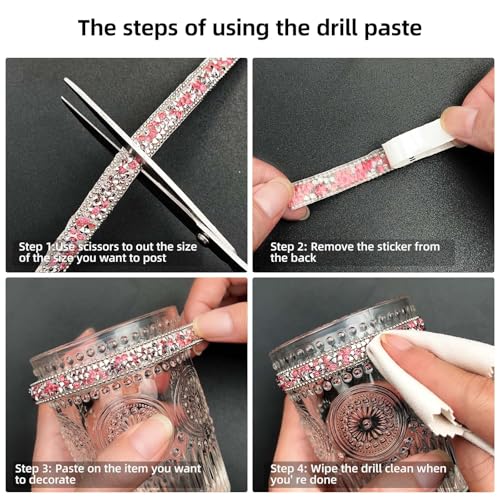 The steps of using the drill paste

Step 1:Use scissors to out the size of the size you want to post

Step 2: Remove the sticker from the back

Step 3: Paste on the item you want to decorate

Step 4: Wipe the drill clean when you' re done