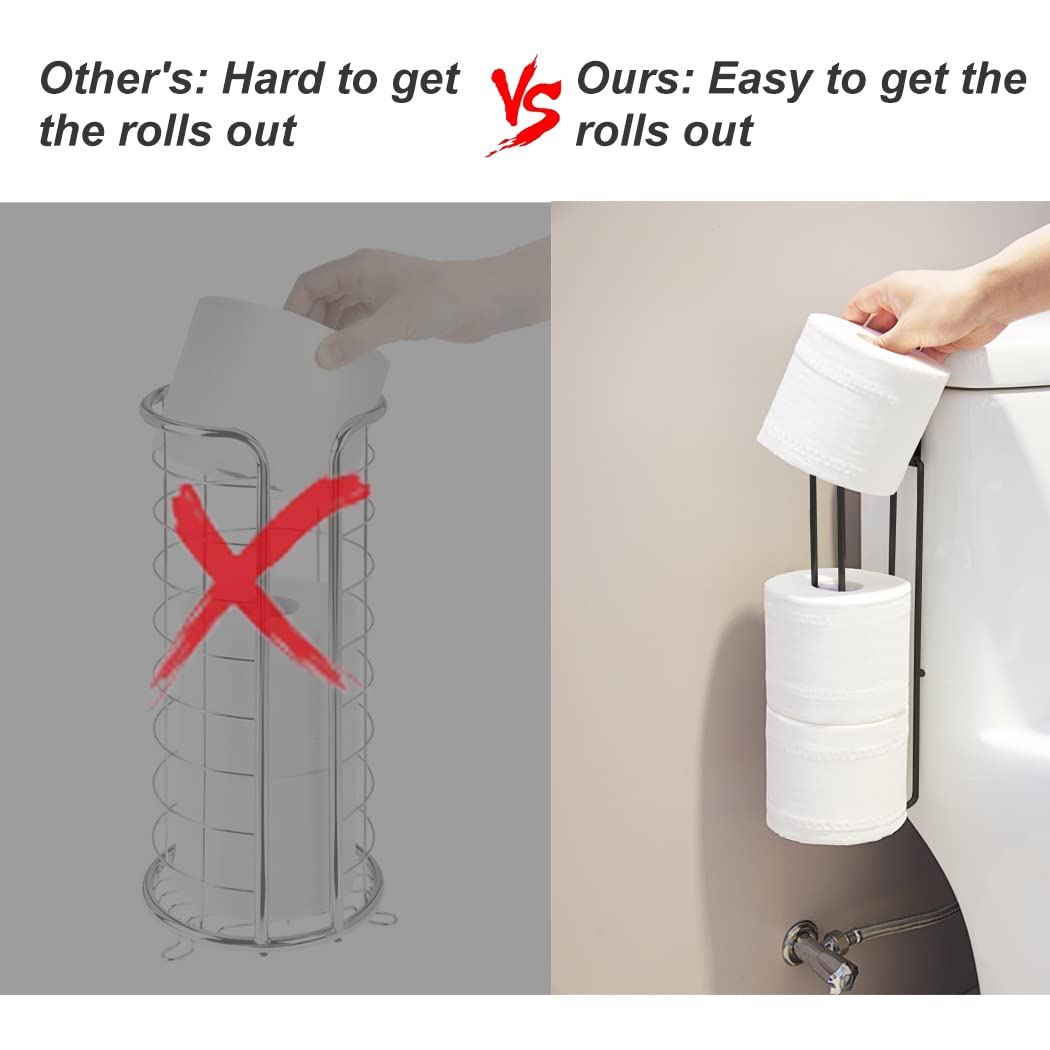 Other's: Hard to get the rolls out

VS

Ours: Easy to get the rolls out