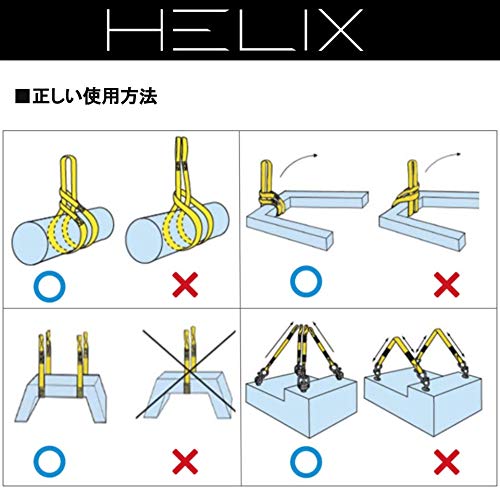 HELIX

■正しい使用方法

○ ×
○ ×
○ ×
○ ×