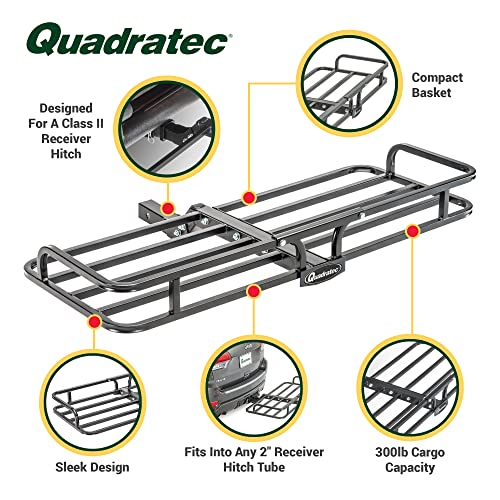 Quadratec

Designed For A Class II Receiver Hitch

Compact Basket

Quadratec

Sleek Design

Fits Into Any 2" Receiver Hitch Tube

300lb Cargo Capacity