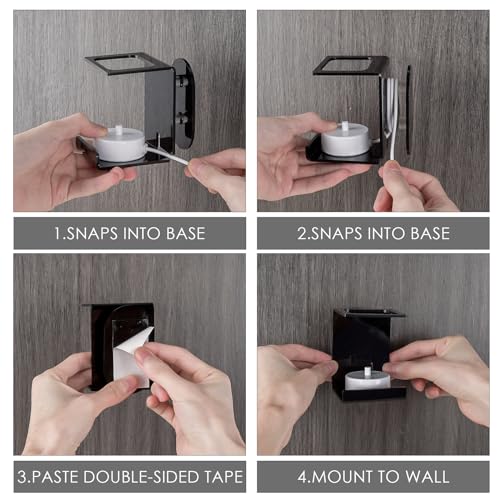 1.SNAPS INTO BASE

2.SNAPS INTO BASE

3.PASTE DOUBLE-SIDED TAPE

4.MOUNT TO WALL