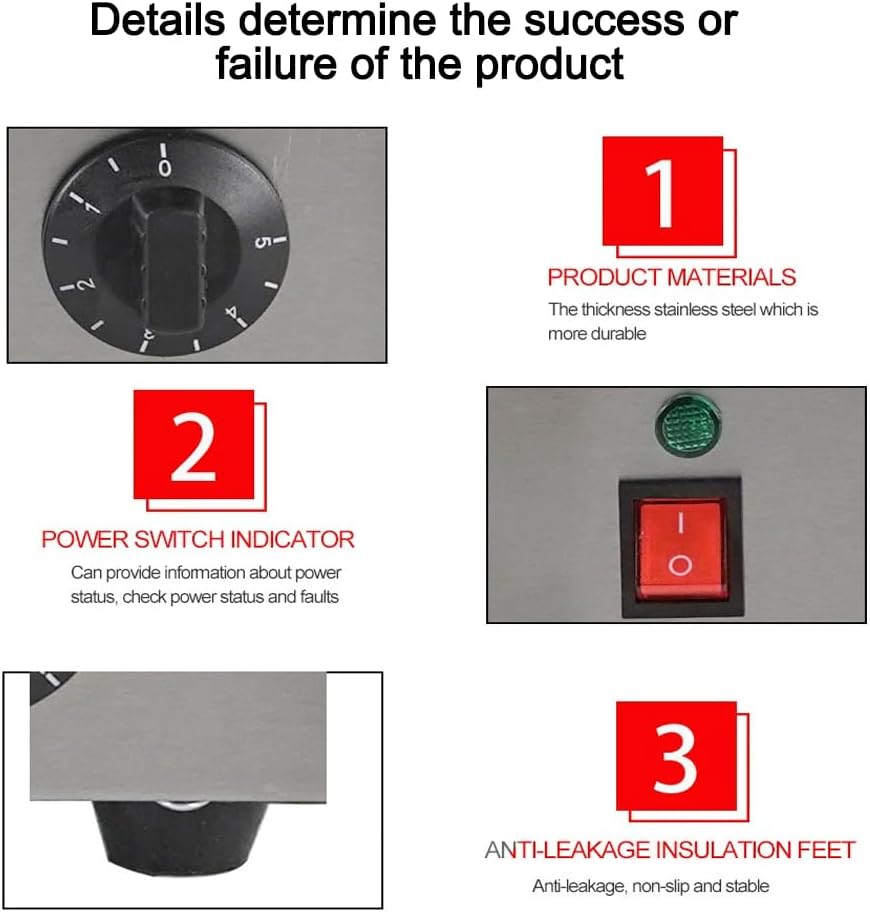 Details determine the success or failure of the product

0
1
2
3
4
5

1

PRODUCT MATERIALS

The thickness stainless steel which is more durable

2

POWER SWITCH INDICATOR

Can provide information about power status, check power status and faults

I
O

3

ANTI-LEAKAGE INSULATION FEET

Anti-leakage, non-slip and stable