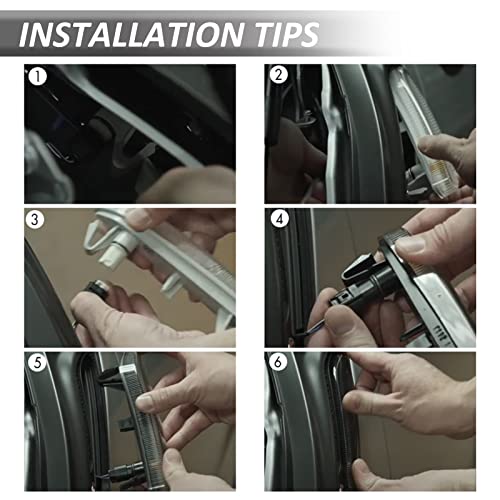 INSTALLATION TIPS

1

2

3

4

5

6