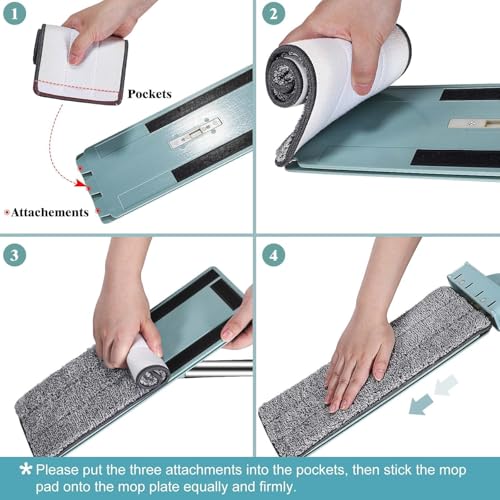 1

Pockets

Attachements

2

3

4

* Please put the three attachments into the pockets, then stick the mop pad onto the mop plate equally and firmly.