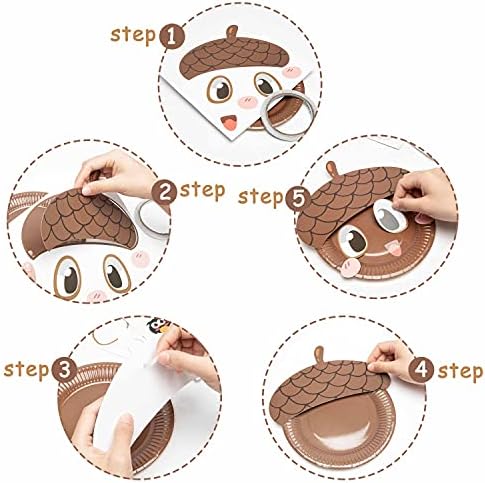 step 1

2 step

step 5

step 3

4 step