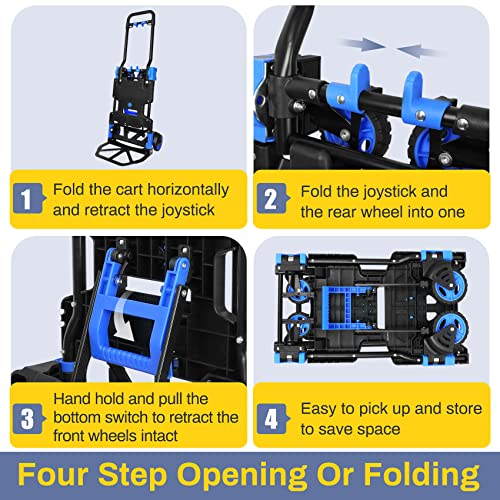 1 Fold the cart horizontally and retract the joystick

2 Fold the joystick and the rear wheel into one

3 Hand hold and pull the bottom switch to retract the front wheels intact

4 Easy to pick up and store to save space

Four Step Opening Or Folding