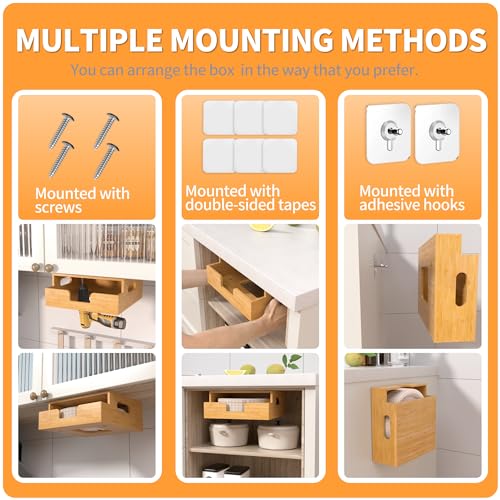 MULTIPLE MOUNTING METHODS

You can arrange the box in the way that you prefer.

Mounted with screws

Mounted with double-sided tapes

Mounted with adhesive hooks