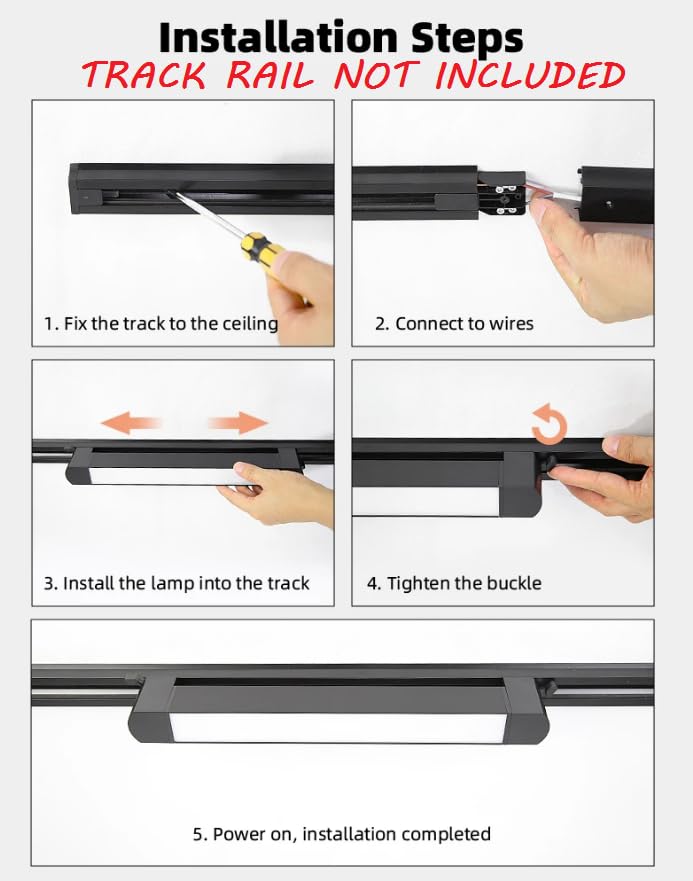 Installation Steps
TRACK RAIL NOT INCLUDED

1. Fix the track to the ceiling

2. Connect to wires

3. Install the lamp into the track

4. Tighten the buckle

5. Power on, installation completed