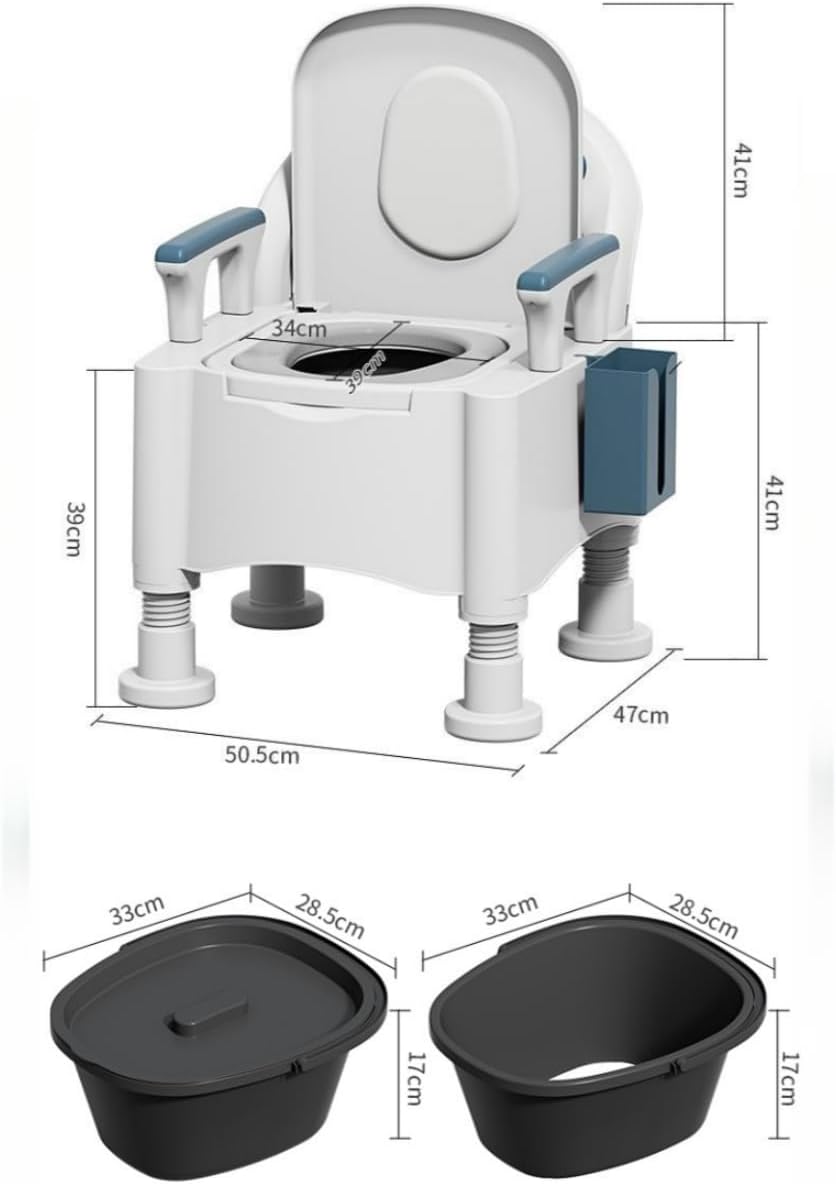 41cm
34cm
39cm
39cm
41cm
47cm
50.5cm
33cm
28.5cm
17cm
33cm
28.5cm
17cm