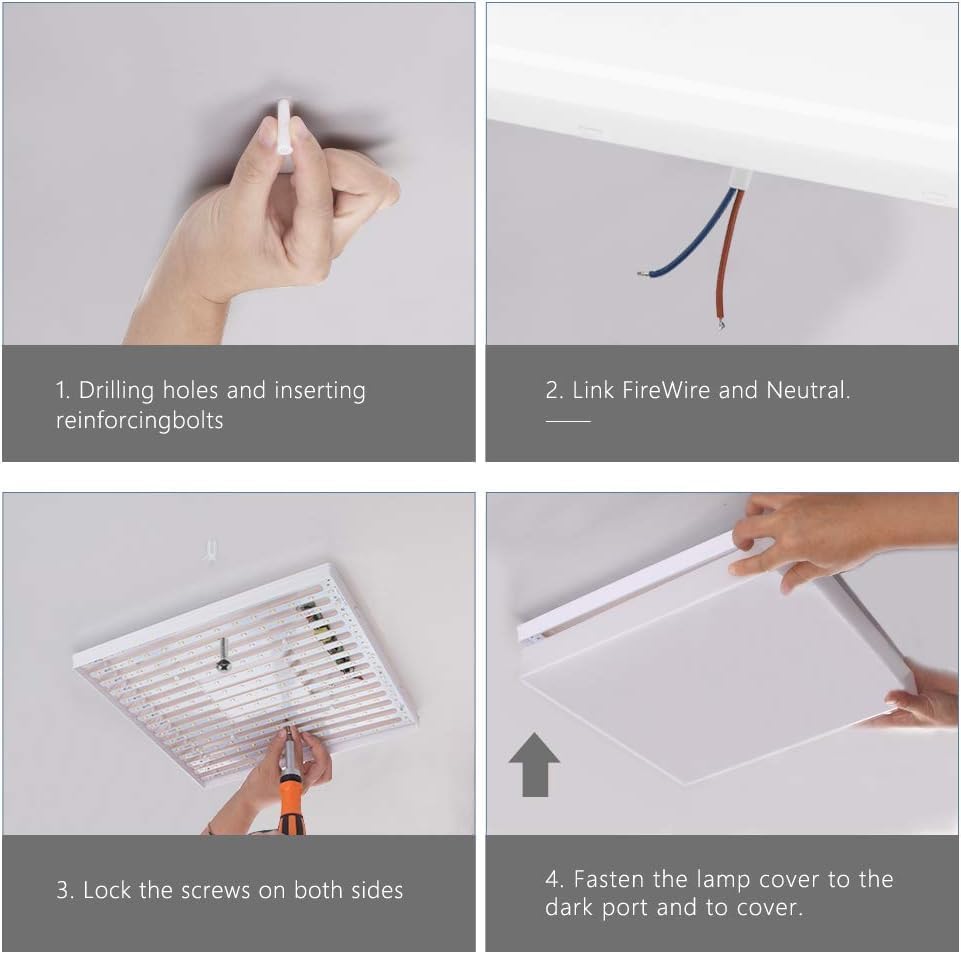 1. Drilling holes and inserting reinforcingbolts

2. Link FireWire and Neutral.

3. Lock the screws on both sides

4. Fasten the lamp cover to the dark port and to cover.