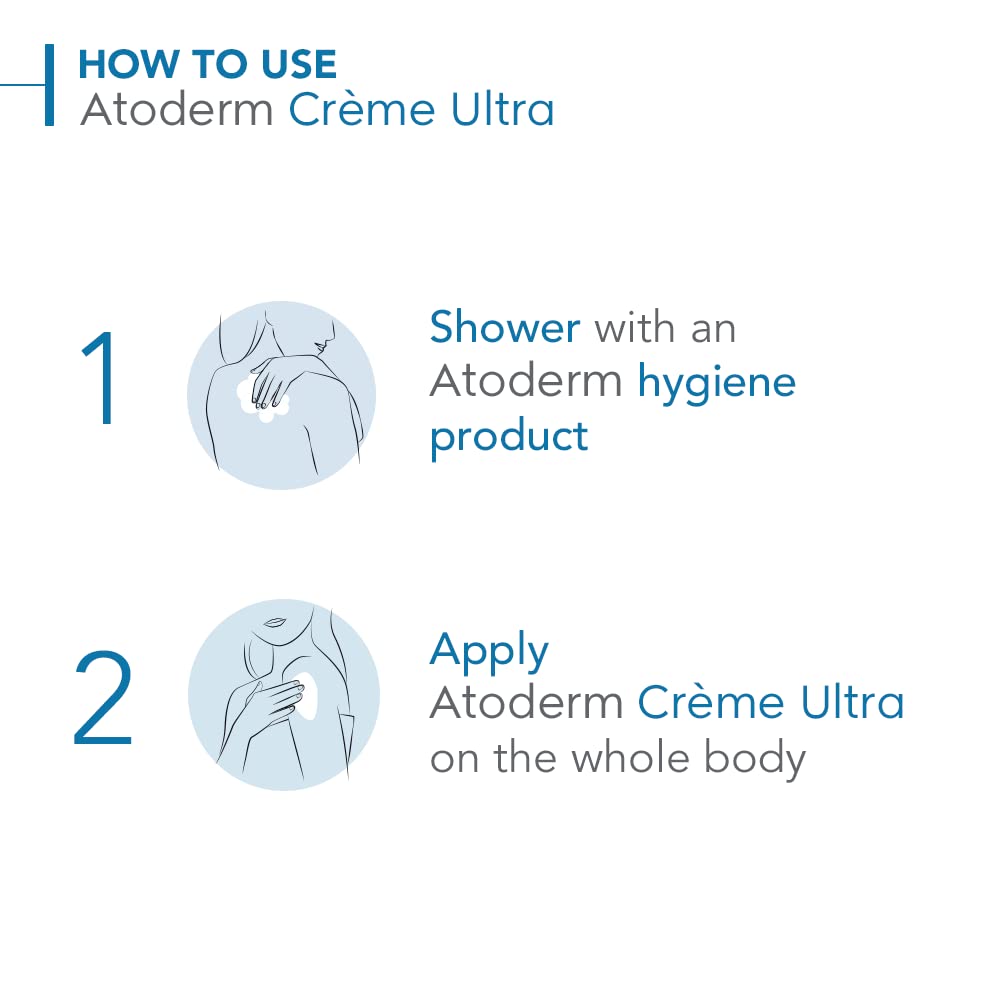 HOW TO USE
Atoderm Crème Ultra

1

Shower with an Atoderm hygiene product

2

Apply Atoderm Crème Ultra on the whole body