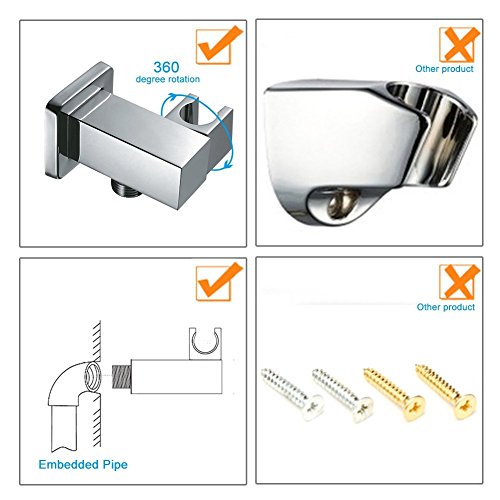 360
degree rotation

Other product

Embedded Pipe

Other product