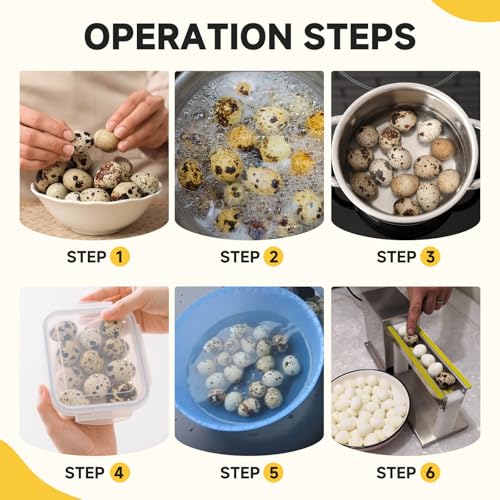 OPERATION STEPS

STEP 1

STEP 2

STEP 3

STEP 4

STEP 5

STEP 6