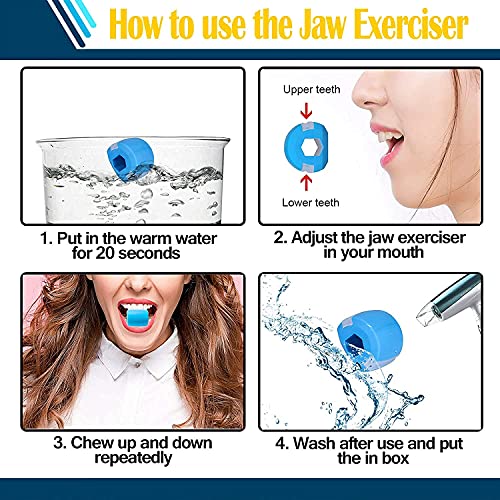 How to use the Jaw Exerciser

1. Put in the warm water for 20 seconds

Upper teeth

Lower teeth

2. Adjust the jaw exerciser in your mouth

3. Chew up and down repeatedly

4. Wash after use and put the in box