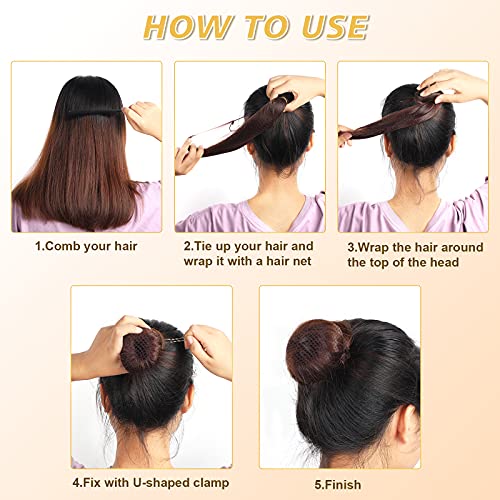 HOW TO USE

1.Comb your hair

2.Tie up your hair and wrap it with a hair net

3.Wrap the hair around the top of the head

4.Fix with U-shaped clamp

5.Finish