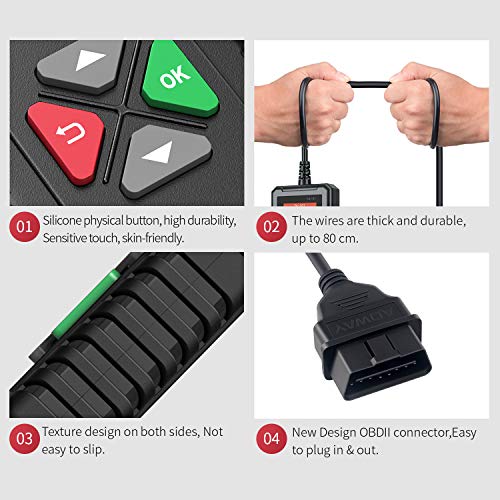 OK

01 Silicone physical button, high durability, Sensitive touch, skin-friendly.

02 The wires are thick and durable, up to 80 cm.

AVMCIV

03 Texture design on both sides, Not easy to slip.

04 New Design OBDII connector,Easy to plug in & out.