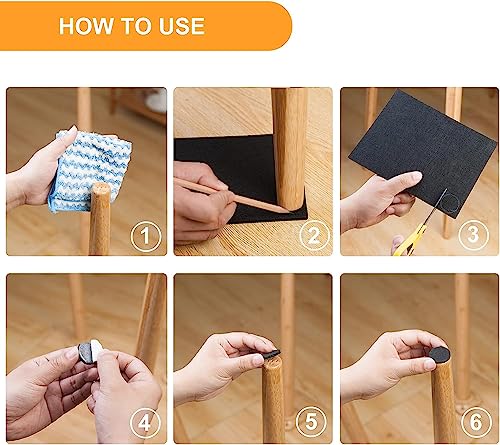 HOW TO USE

1

2

3

4

5

6