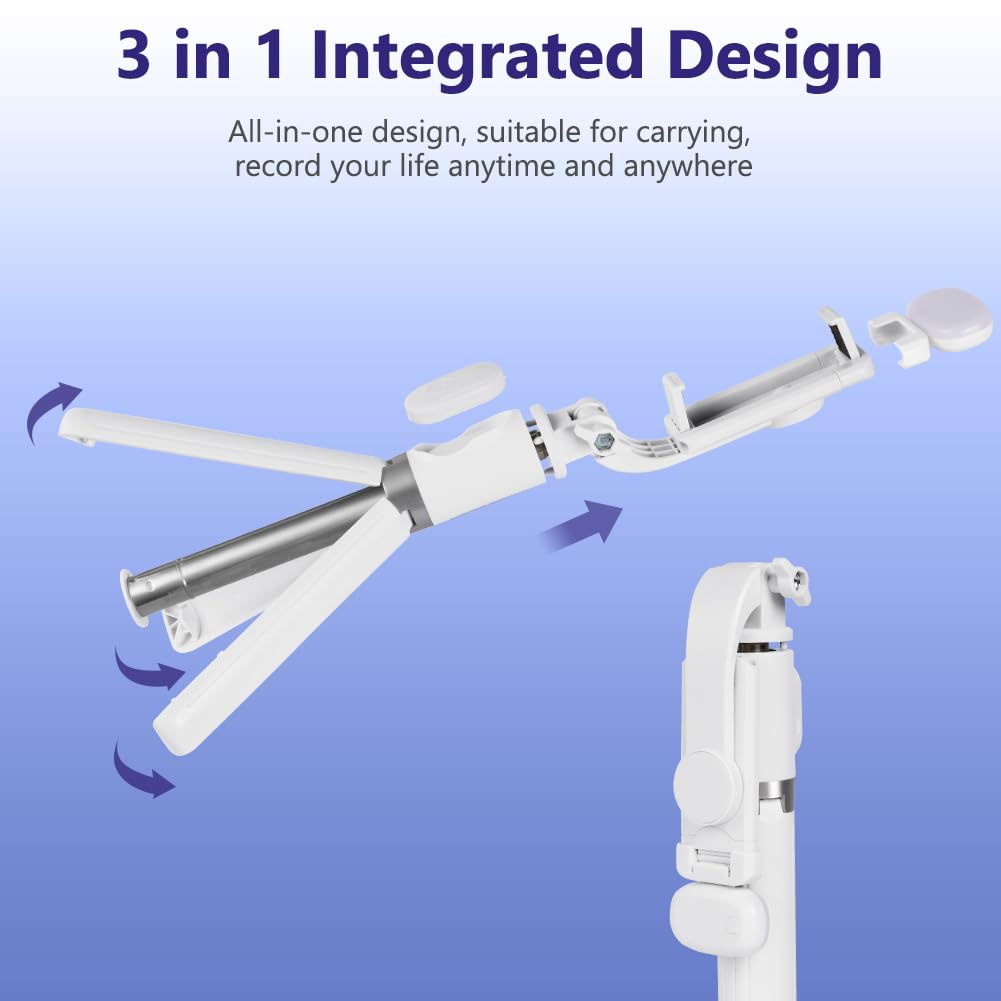 3 in 1 Integrated Design

All-in-one design, suitable for carrying, record your life anytime and anywhere