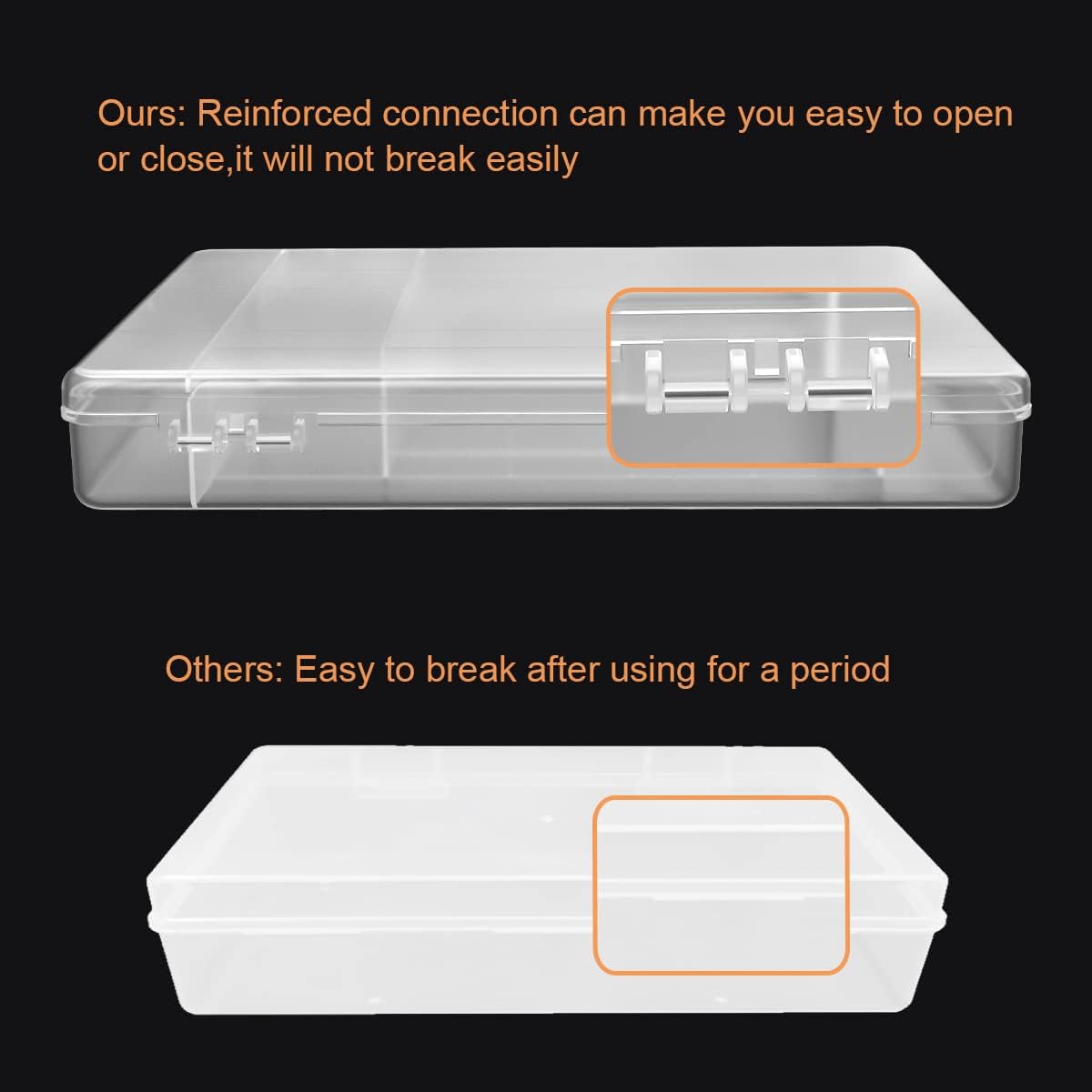 Ours: Reinforced connection can make you easy to open or close,it will not break easily

Others: Easy to break after using for a period