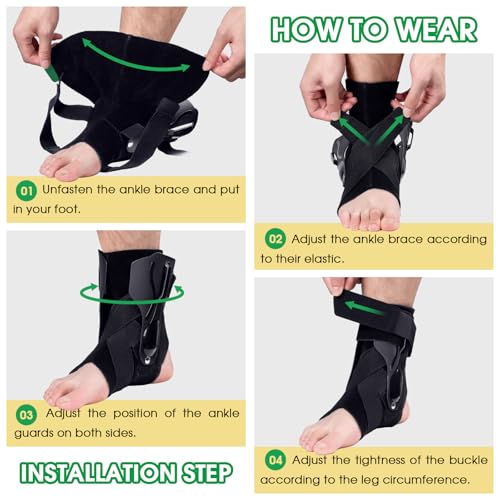 HOW TO WEAR

01 Unfasten the ankle brace and put in your foot.

02 Adjust the ankle brace according to their elastic.

03 Adjust the position of the ankle guards on both sides.

04 Adjust the tightness of the buckle according to the leg circumference.

INSTALLATION STEP