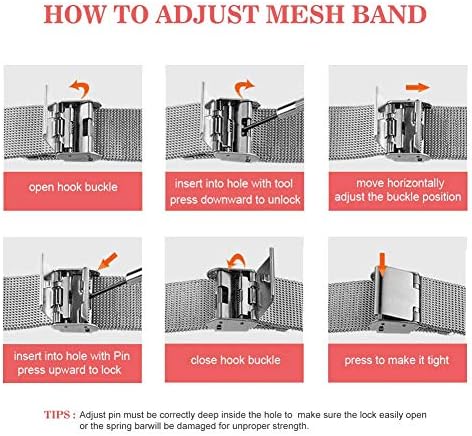 HOW TO ADJUST MESH BAND

open hook buckle

insert into hole with tool
press downward to unlock

move horizontally
adjust the buckle position

insert into hole with Pin
press upward to lock

close hook buckle

press to make it tight

TIPS : Adjust pin must be correctly deep inside the hole to make sure the lock easily open or the spring barwill be damaged for unproper strength.