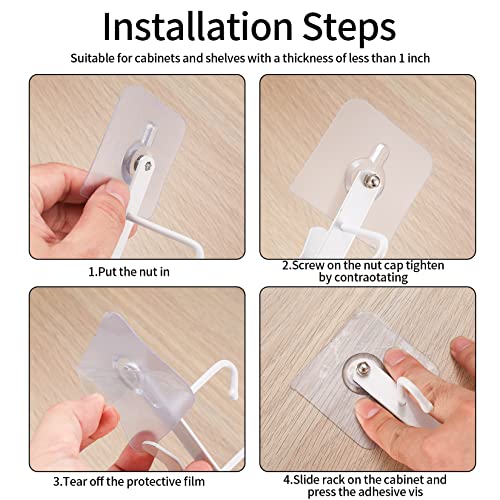 Installation Steps

Suitable for cabinets and shelves with a thickness of less than 1 inch

1.Put the nut in

2.Screw on the nut cap tighten by contraotating

3.Tear off the protective film

4.Slide rack on the cabinet and press the adhesive vis