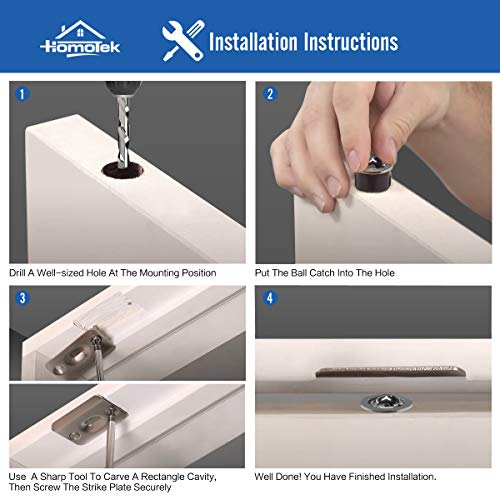 HomoTek

Installation Instructions

1

Drill A Well-sized Hole At The Mounting Position

2

Put The Ball Catch Into The Hole

3

Use A Sharp Tool To Carve A Rectangle Cavity, Then Screw The Strike Plate Securely

4

Well Done! You Have Finished Installation.