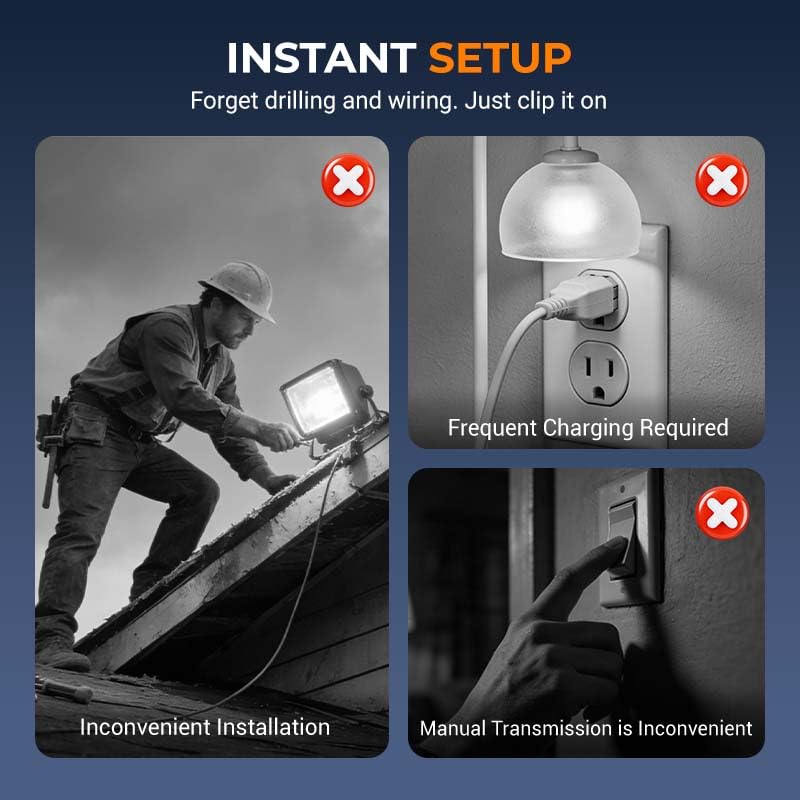 INSTANT SETUP
Forget drilling and wiring. Just clip it on

Inconvenient Installation

Frequent Charging Required

Manual Transmission is Inconvenient