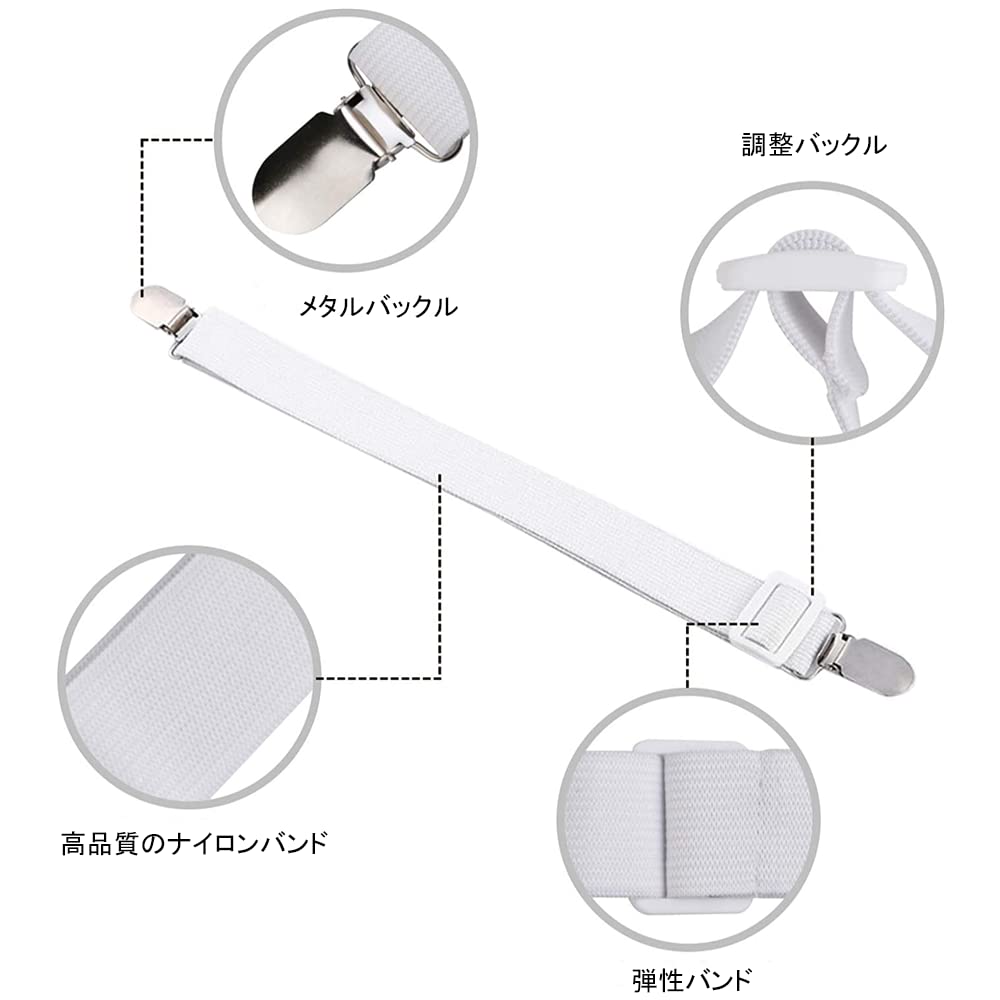 調整バックル

メタルバックル

高品質のナイロンバンド

弾性バンド