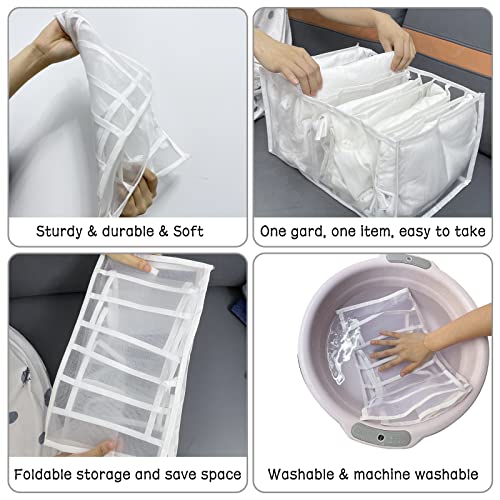 Sturdy & durable & Soft

One gard, one item, easy to take

Foldable storage and save space

Washable & machine washable