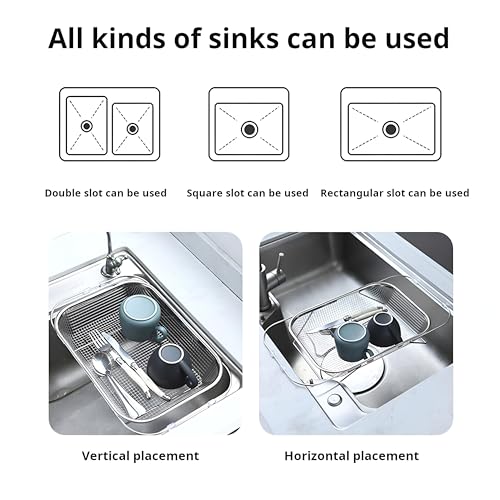 All kinds of sinks can be used

Double slot can be used

Square slot can be used

Rectangular slot can be used

Vertical placement

Horizontal placement