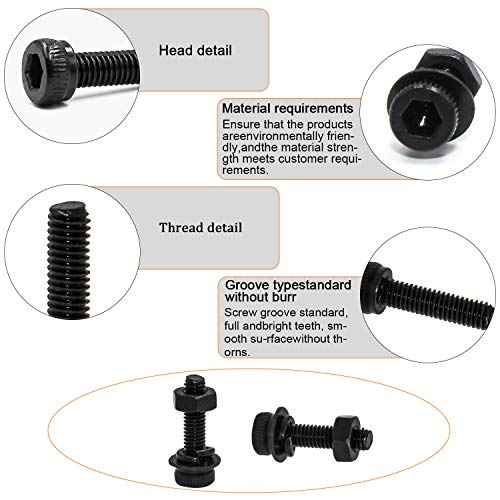 Head detail

Material requirements
Ensure that the products areenvironmentally friendly,andthe material strength meets customer requirements.

Thread detail

Groove typestandard without burr
Screw groove standard, full andbright teeth, smooth su-rfacewithout thorns.