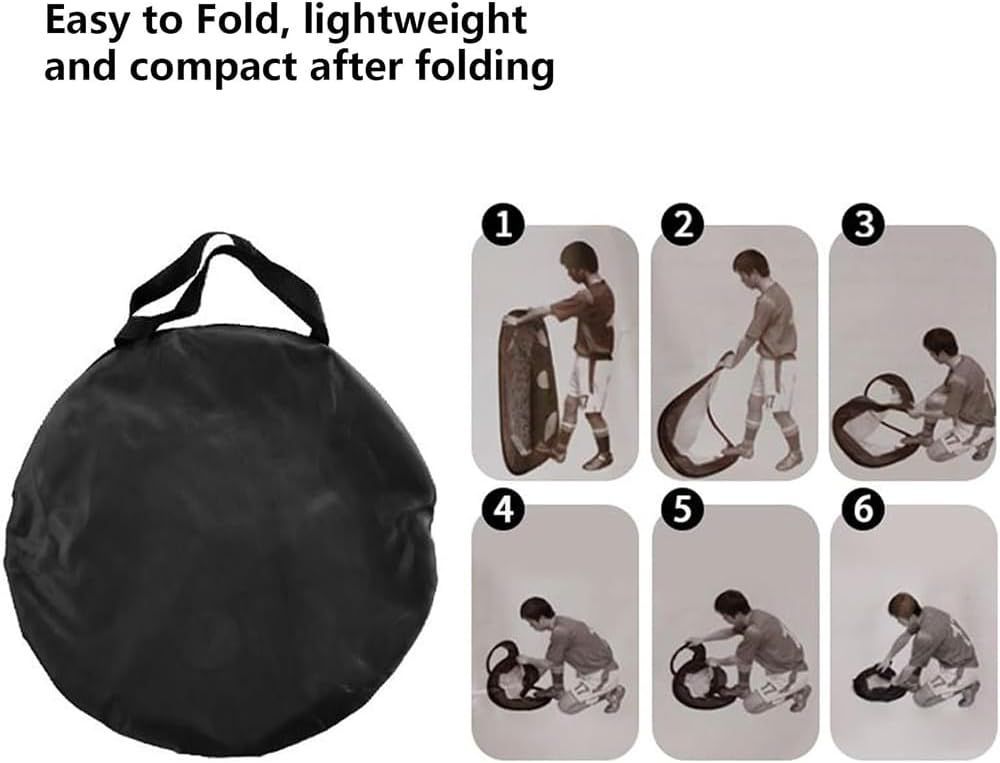 Easy to Fold, lightweight and compact after folding

1

2

3

4

5

6