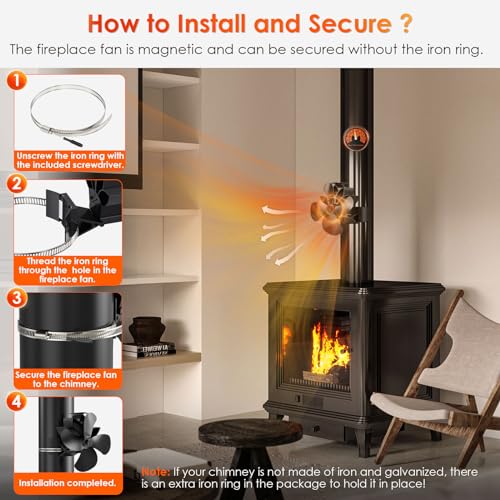 How to Install and Secure ?

The fireplace fan is magnetic and can be secured without the iron ring.

1

Unscrew the iron ring with the included screwdriver.

2

Thread the iron ring through the hole in the fireplace fan.

3

Secure the fireplace fan to the chimney.

4

Installation completed.

Note: If your chimney is not made of iron and galvanized, there is an extra iron ring in the package to hold it in place!