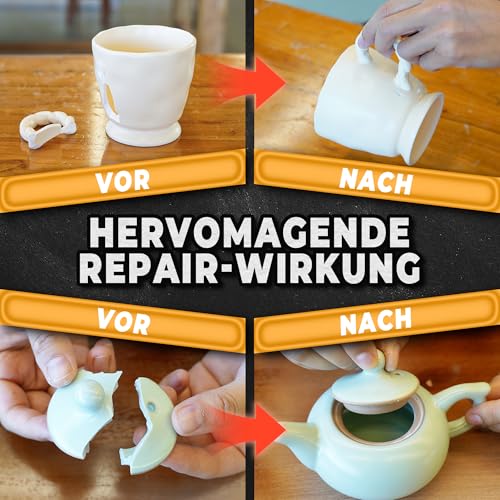 VOR

NACH

HERVOMAGENDE REPAIR-WIRKUNG

VOR

NACH