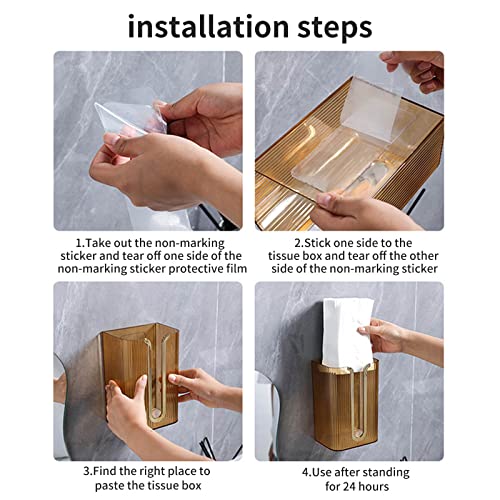 installation steps

1.Take out the non-marking sticker and tear off one side of the non-marking sticker protective film

2.Stick one side to the tissue box and tear off the other side of the non-marking sticker

3.Find the right place to paste the tissue box

4.Use after standing for 24 hours