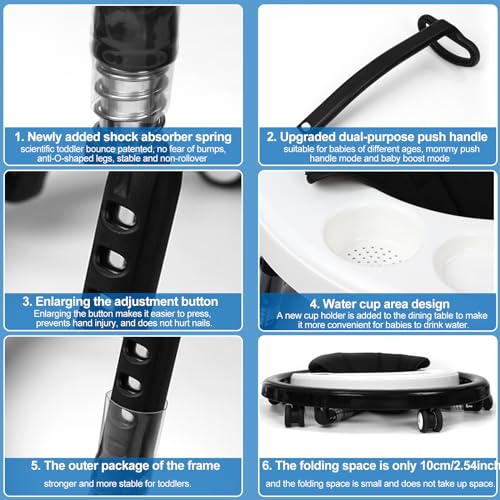 1. Newly added shock absorber spring
scientific toddler bounce patented, no fear of bumps, anti-O-shaped legs, stable and non-rollover

2. Upgraded dual-purpose push handle
suitable for babies of different ages, mommy push handle mode and baby boost mode

3. Enlarging the adjustment button
Enlarging the button makes it easier to press, prevents hand injury, and does not hurt nails.

4. Water cup area design
A new cup holder is added to the dining table to make it more convenient for babies to drink water.

5. The outer package of the frame
stronger and more stable for toddlers.

6. The folding space is only 10cm/2.54inch
and the folding space is small and does not take up space.