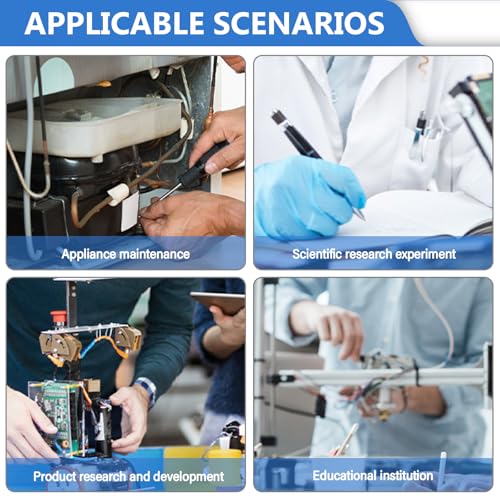 APPLICABLE SCENARIOS

Appliance maintenance

Scientific research experiment

Product research and development

Educational institution